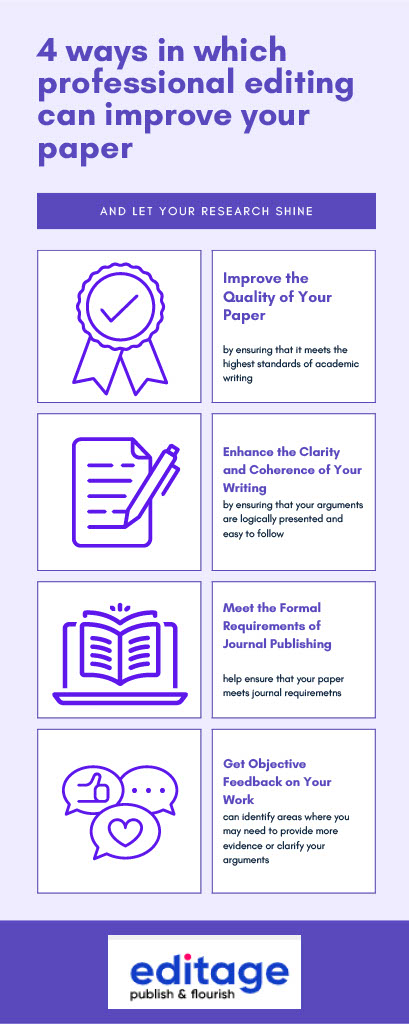 4 ways in which professional editing can improve your paper

AND LET YOUR RESEARCH SHINE

Improve the Quality of Your Paper

by ensuring that it meets the highest standards of academic writing

Enhance the Clarity and Coherence of Your Writing

by ensuring that your arguments are logically presented and easy to follow

Meet the Formal Requirements of Journal Publishing

help ensure that your paper meets journal requiremetns

Get Objective Feedback on Your Work

can identify areas where you may need to provide more evidence or clarify your arguments

editage
publish & flourish